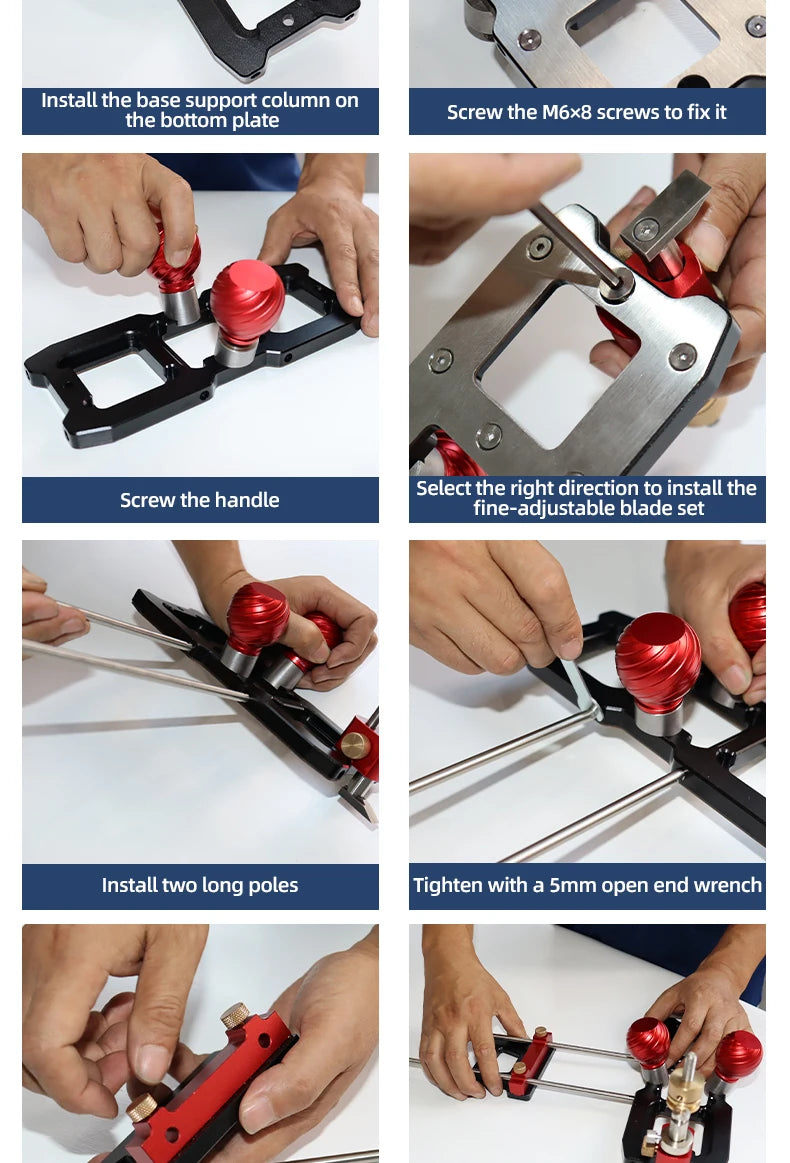 Install the base support column on the bottom plate

Screw the M6×8 screws to fix it

Screw the handle

Select the right direction to install the fine-adjustable blade set

Install two long poles

Tighten with a 5mm open end wrench